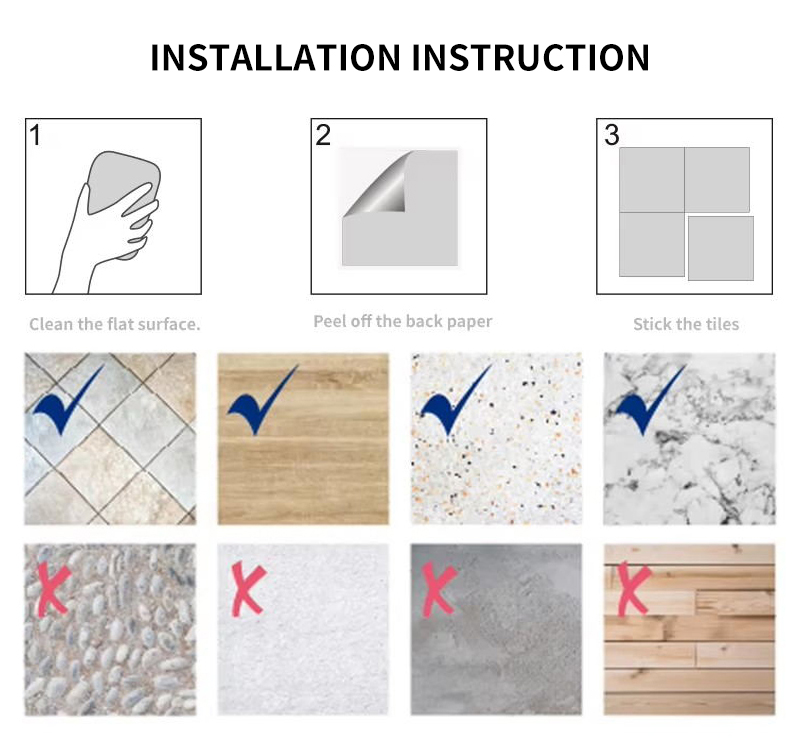 INSTALLATION INSTRUCTION

1

Clean the flat surface.

2

Peel off the back paper

3

Stick the tiles