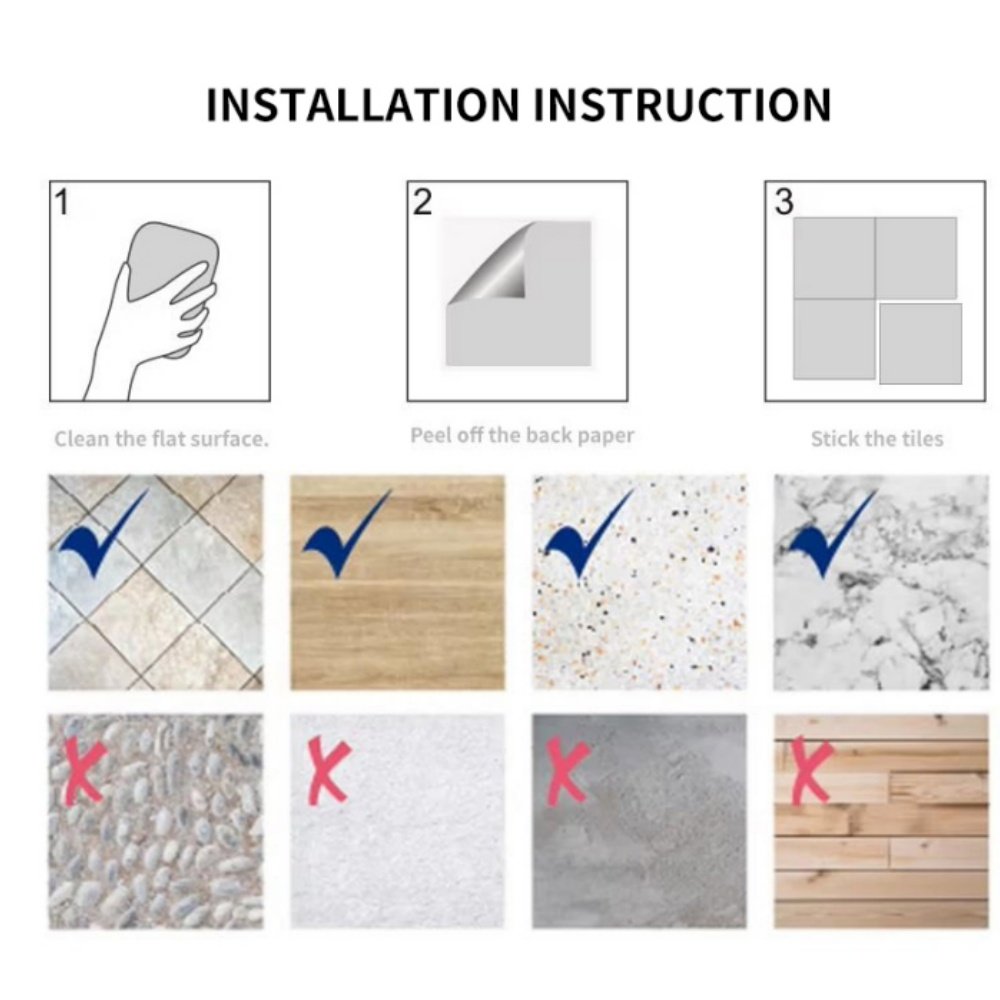 INSTALLATION INSTRUCTION

1

Clean the flat surface.

2

Peel off the back paper

3

Stick the tiles